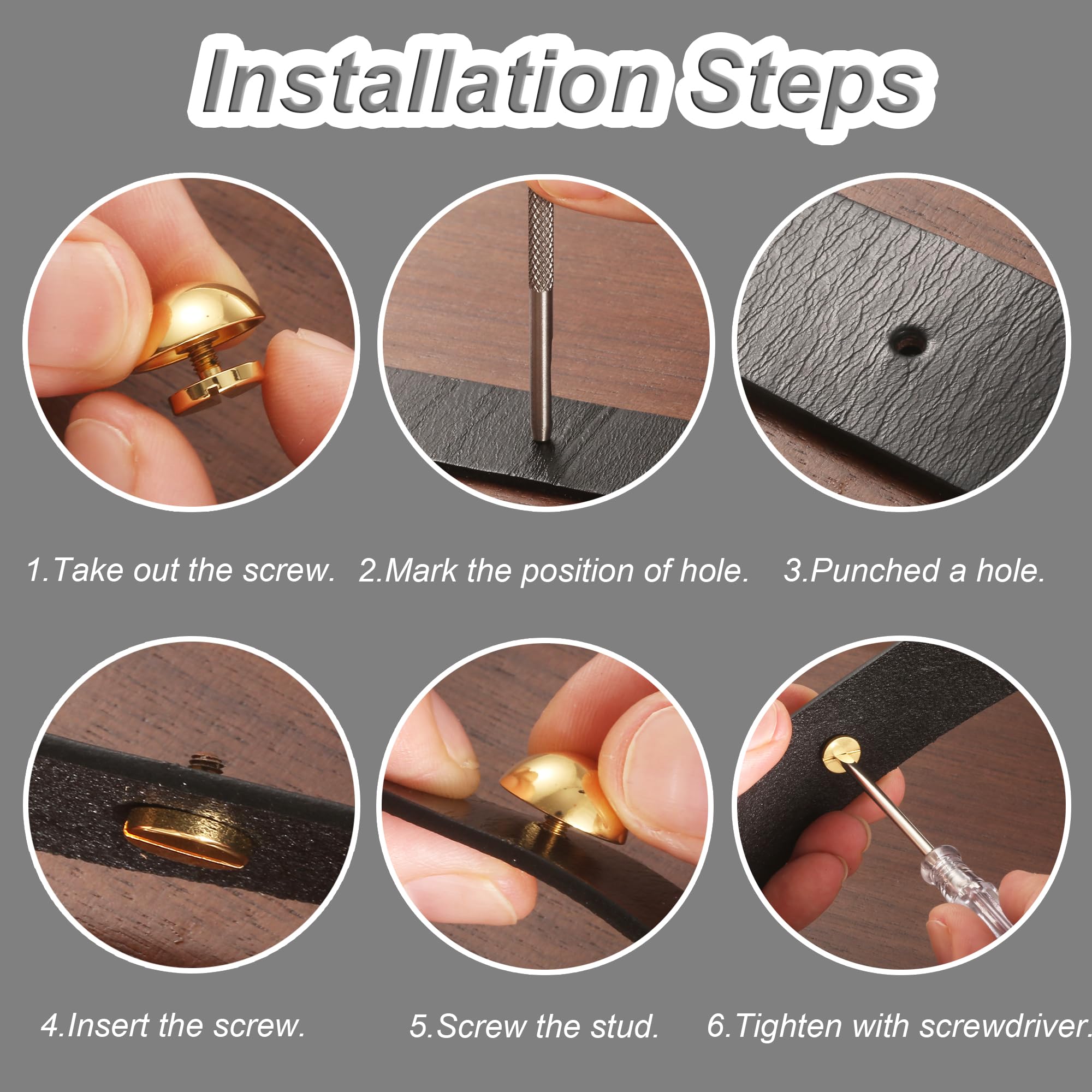 Installation Steps

1.Take out the screw.

2.Mark the position of hole.

3.Punched a hole.

4.Insert the screw.

5.Screw the stud.

6.Tighten with screwdriver.