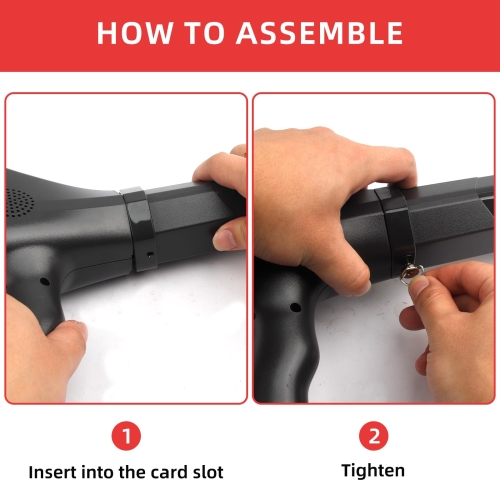 HOW TO ASSEMBLE

1
Insert into the card slot

2
Tighten