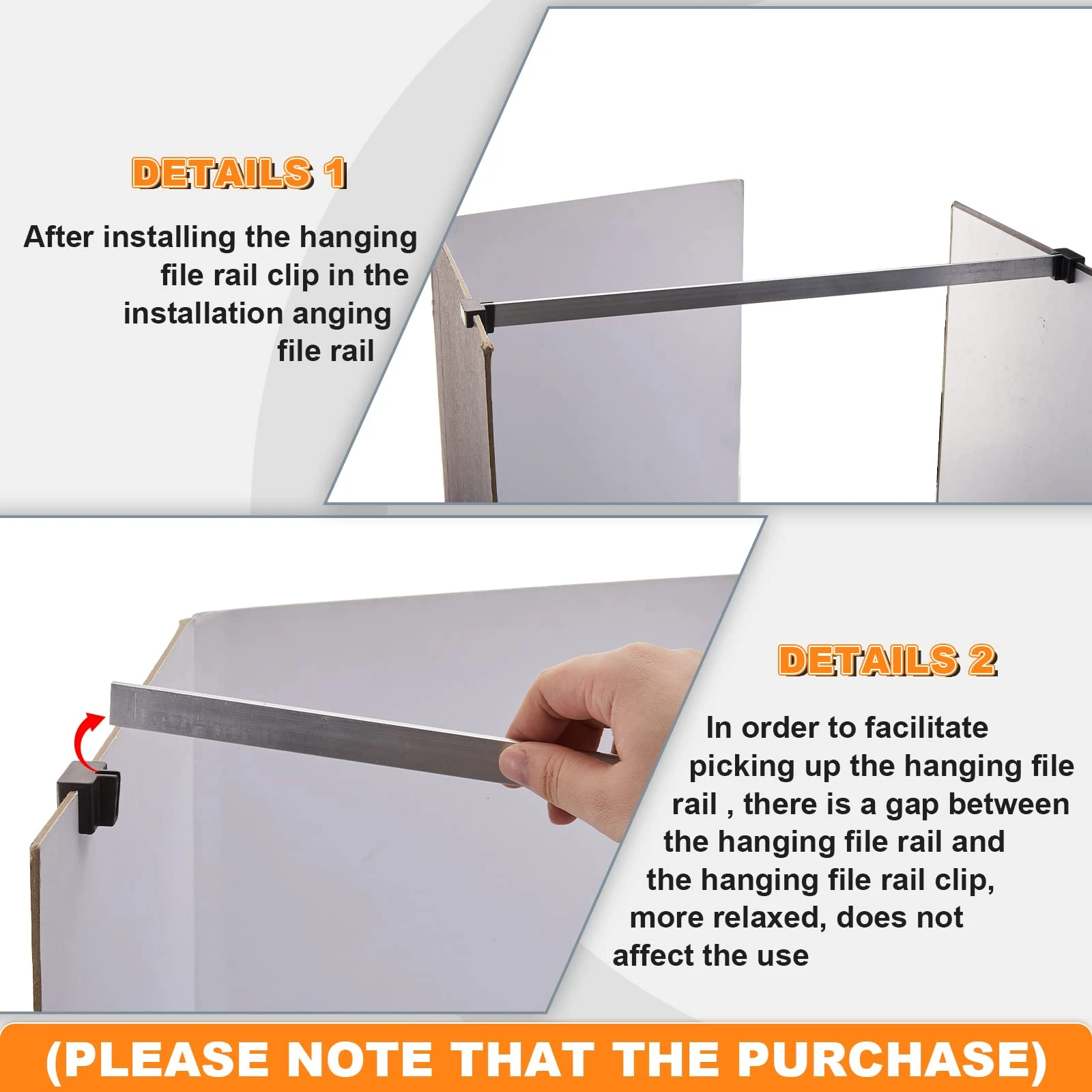 DETAILS 1

After installing the hanging file rail clip in the installation anging file rail

DETAILS 2

In order to facilitate picking up the hanging file rail , there is a gap between the hanging file rail and the hanging file rail clip, more relaxed, does not affect the use

(PLEASE NOTE THAT THE PURCHASE)