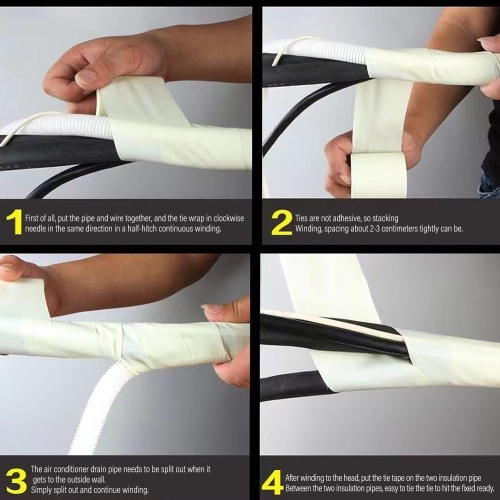 1 First of all, put the pipe and wire together, and the tie wrap in clockwise needle in the same direction in a half-hitch continuous winding.

2 Ties are not adhesive, so stacking Winding, spacing about 2-3 centimeters tightly can be.

3 The air conditioner drain pipe needs to be split out when it gets to the outside wall. Simply split out and continue winding.

4 After winding to the head, put the tie tape on the two insulation pipe Between the two insulation pipes, easy to tie the tie to hit the fixed ready.