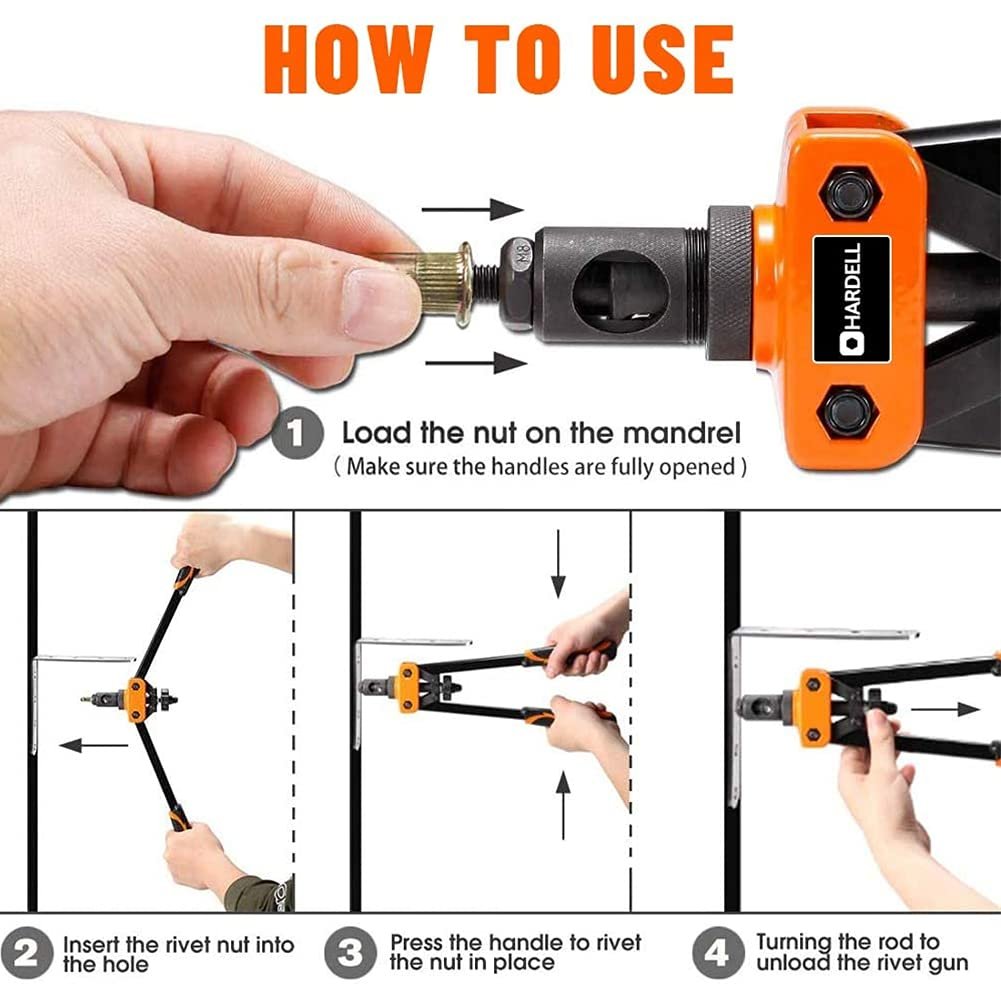 HOW TO USE

M8

HARDELL

1 Load the nut on the mandrel
( Make sure the handles are fully opened )

2 Insert the rivet nut into the hole

3 Press the handle to rivet the nut in place

4 Turning the rod to unload the rivet gun